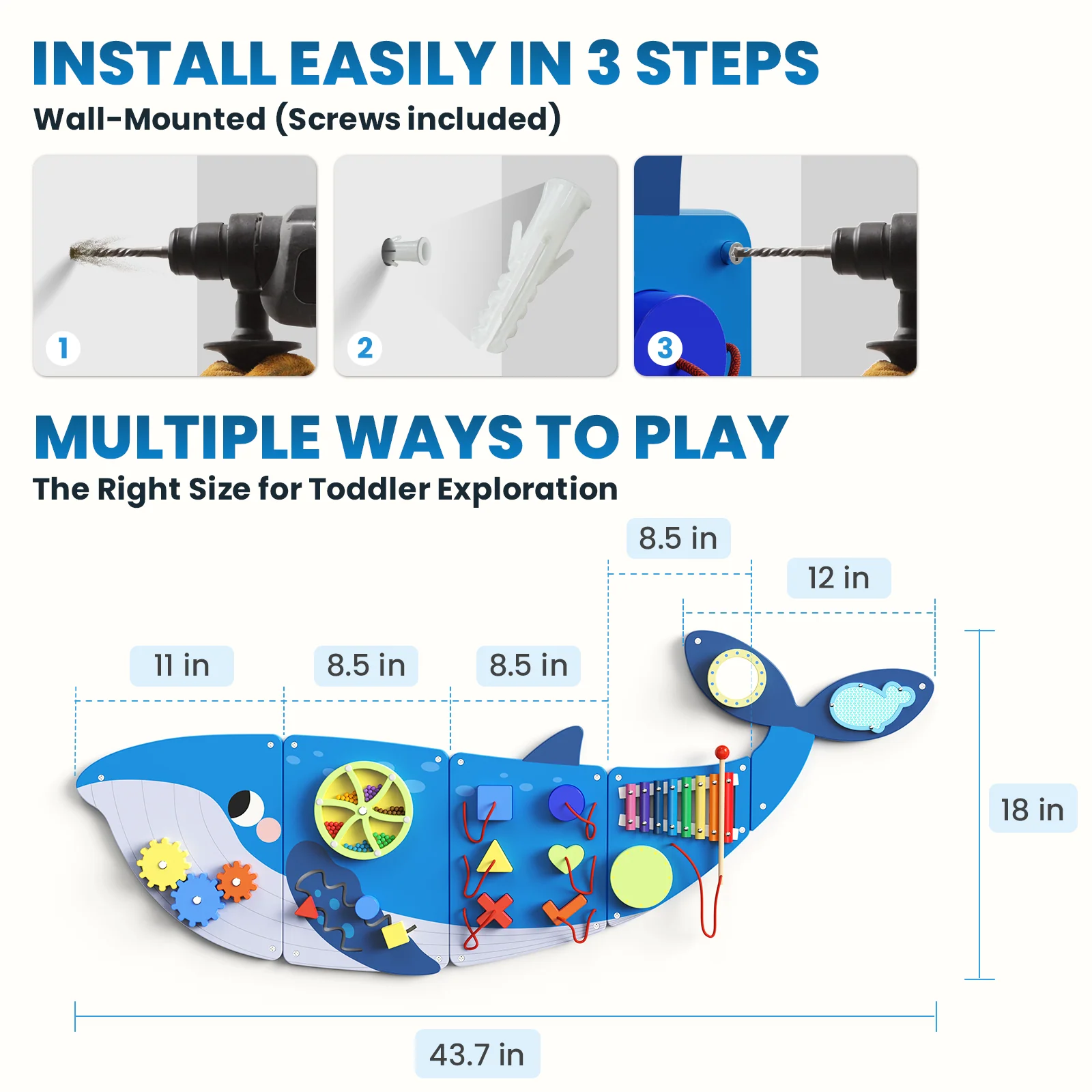 INSTALL EASILY IN 3 STEPS

Wall-Mounted (Screws included)

1

2

3

MULTIPLE WAYS TO PLAY

The Right Size for Toddler Exploration

8.5 in

12 in

11 in

8.5 in

8.5 in

18 in

43.7 in